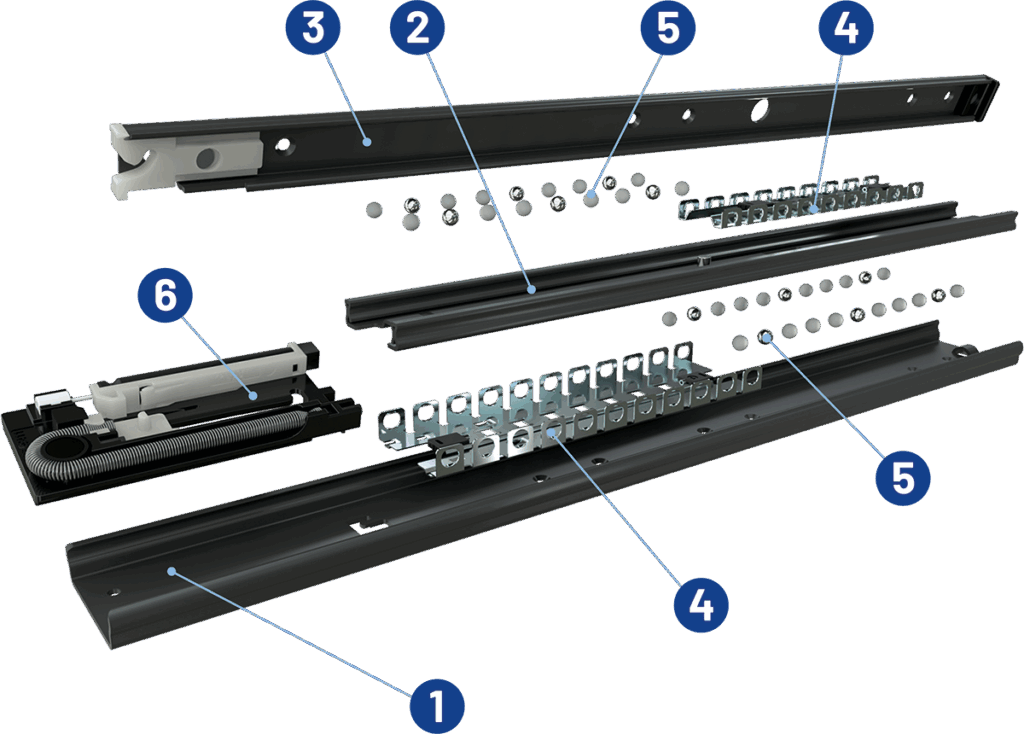 3
2
5
4
6
5
4
1